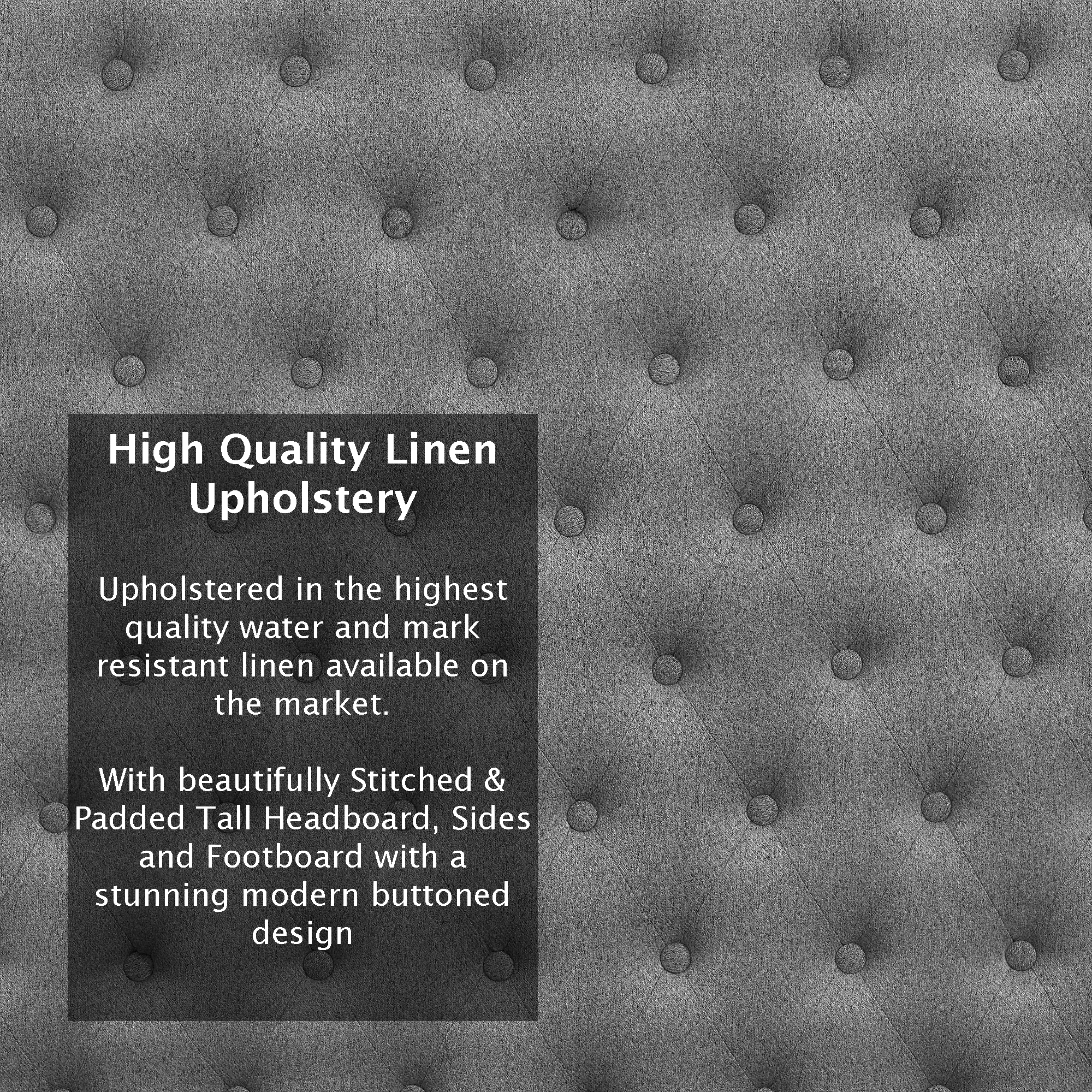 High Quality Linen Upholstery

Upholstered in the highest quality water and mark resistant linen available on the market.

With beautifully Stitched & Padded Tall Headboard, Sides and Footboard with a stunning modern buttoned design